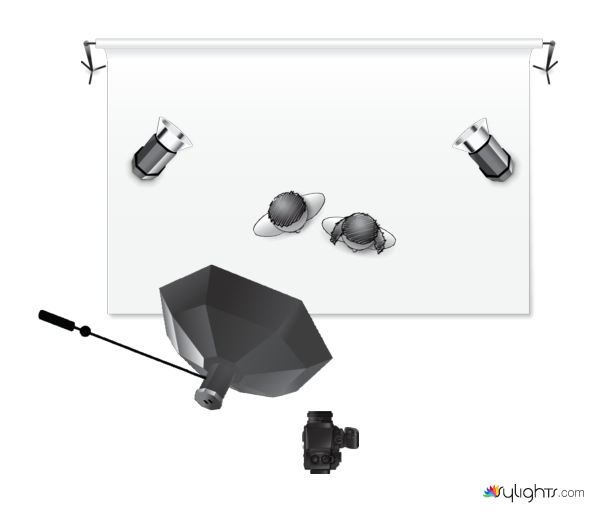 sylights.com