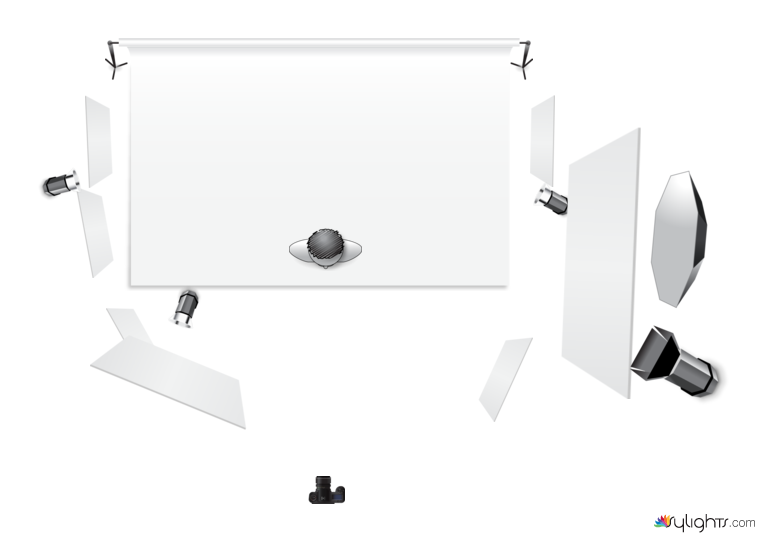 sylights.com