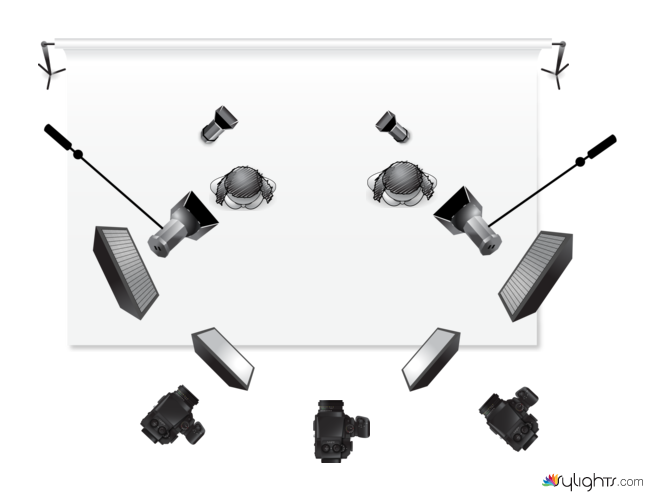 sylights.com