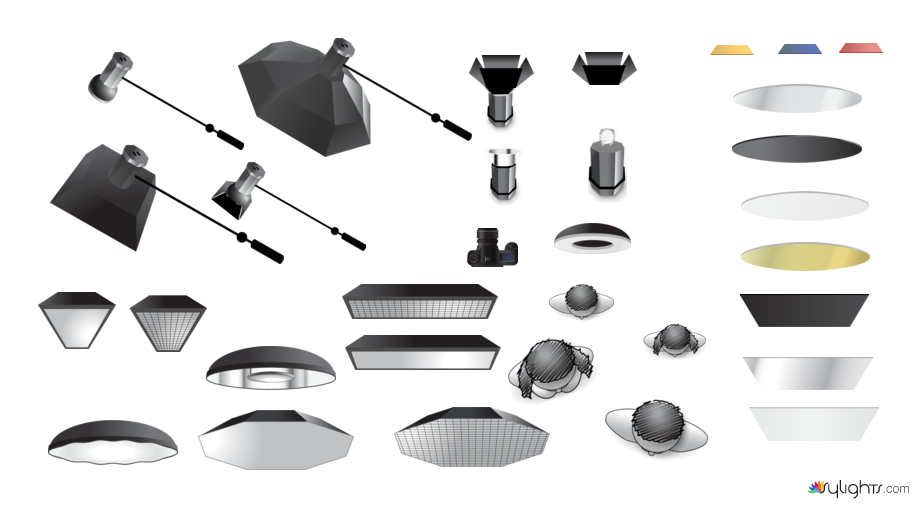 sylights.com