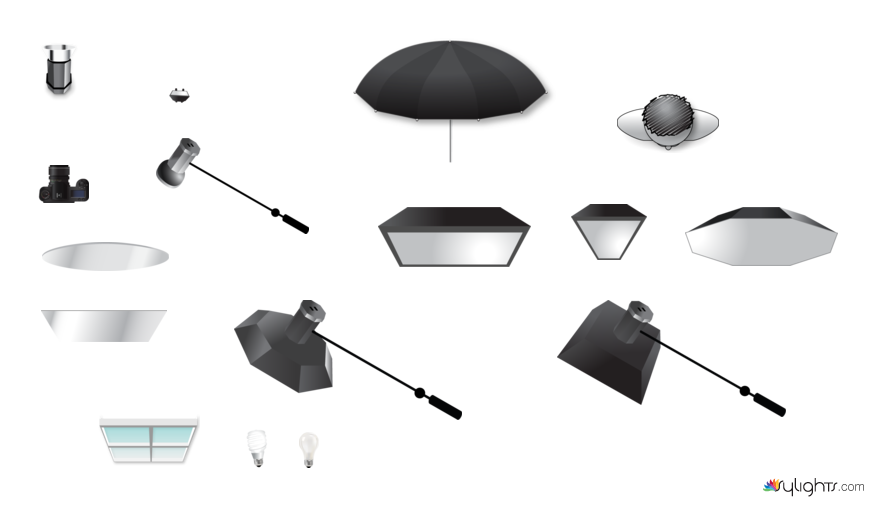 sylights.com