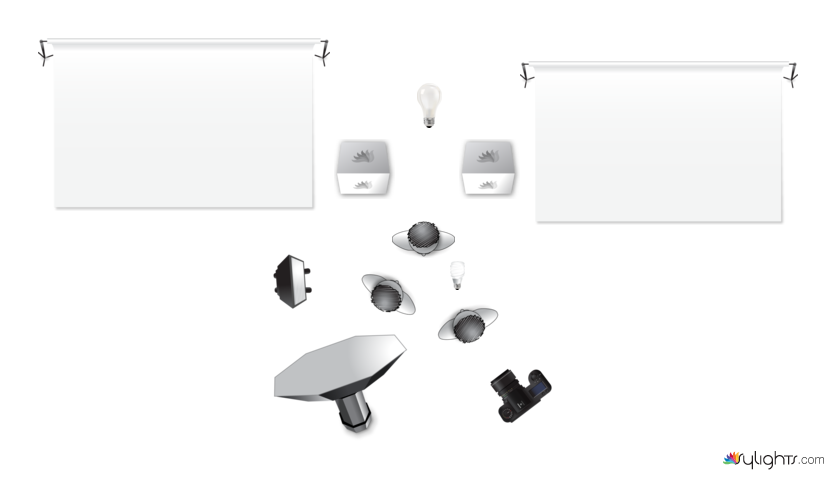 sylights.com