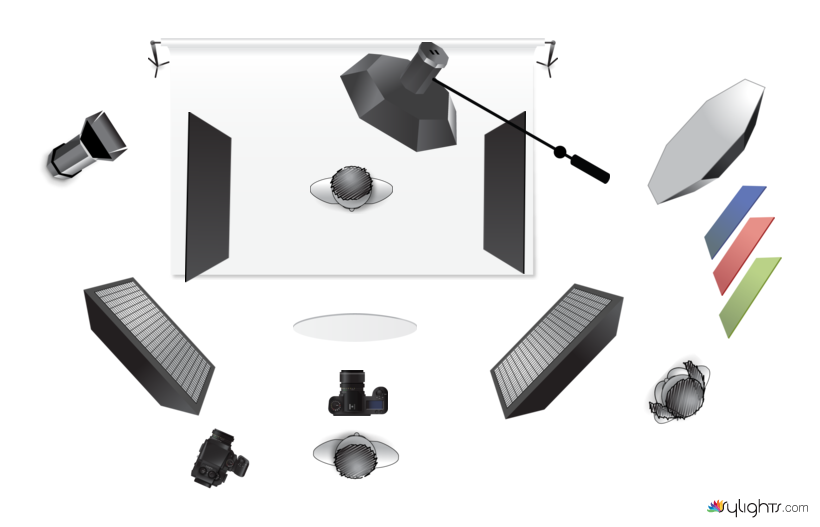 sylights.com