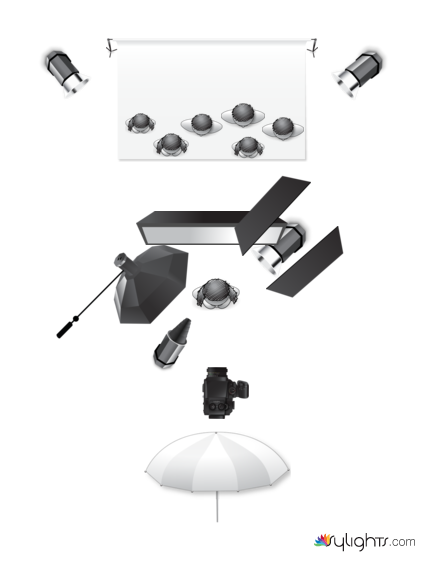 sylights.com