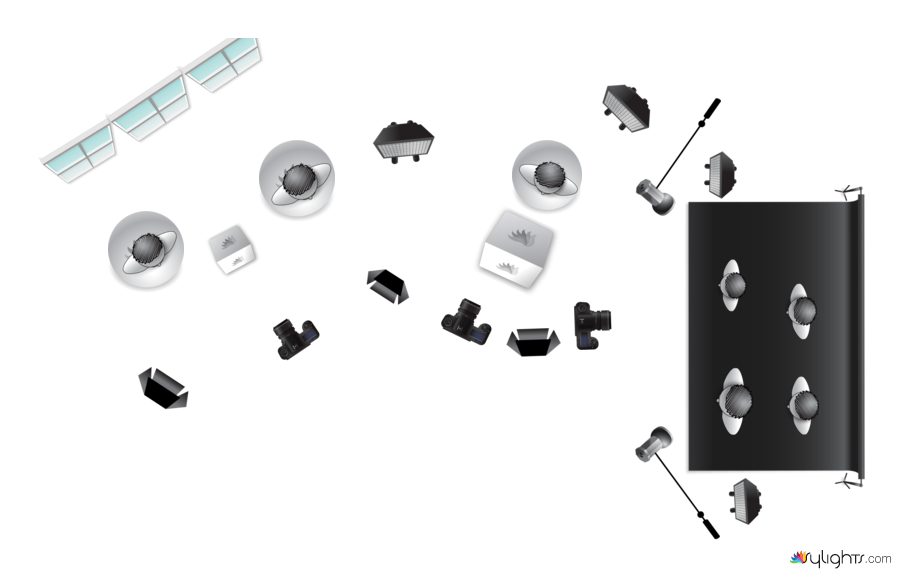 sylights.com