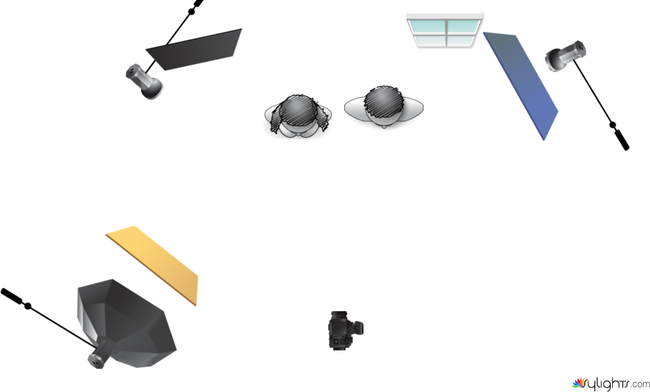 sylights.com