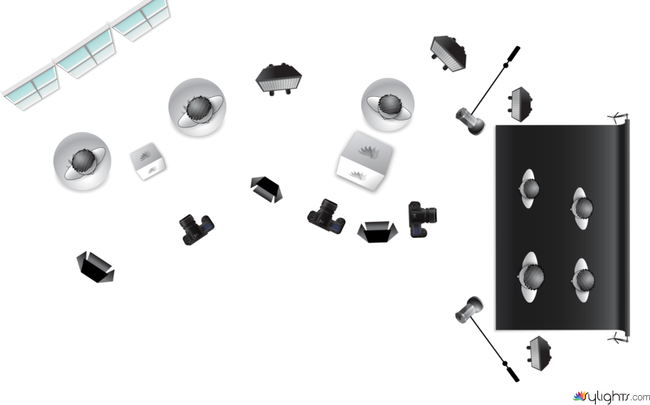 sylights.com